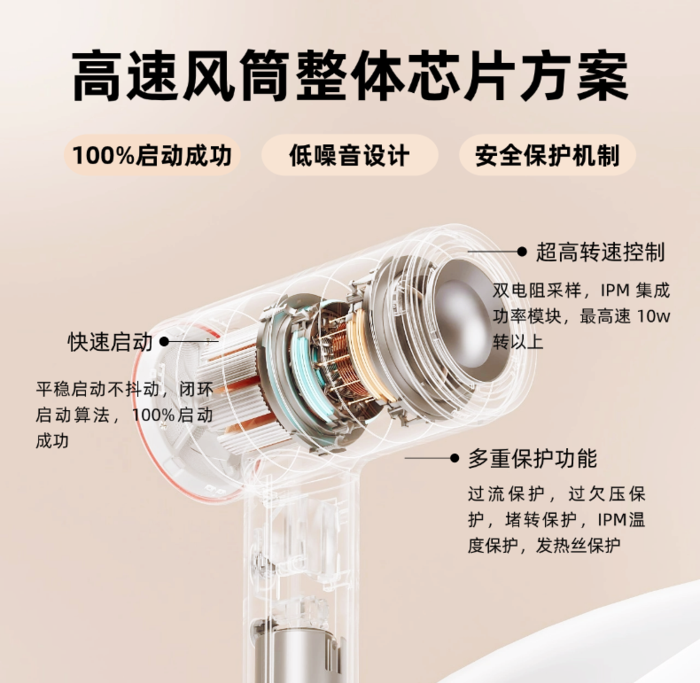 高速风筒整体芯片方案

100%启动成功

低噪音设计

安全保护机制

超高转速控制

双电阻采样，IPM 集成功率模块，最高速 10w 转以上

快速启动

平稳启动不抖动，闭环启动算法，100%启动成功

多重保护功能

过流保护，过欠压保护，堵转保护，IPM温度保护，发热丝保护